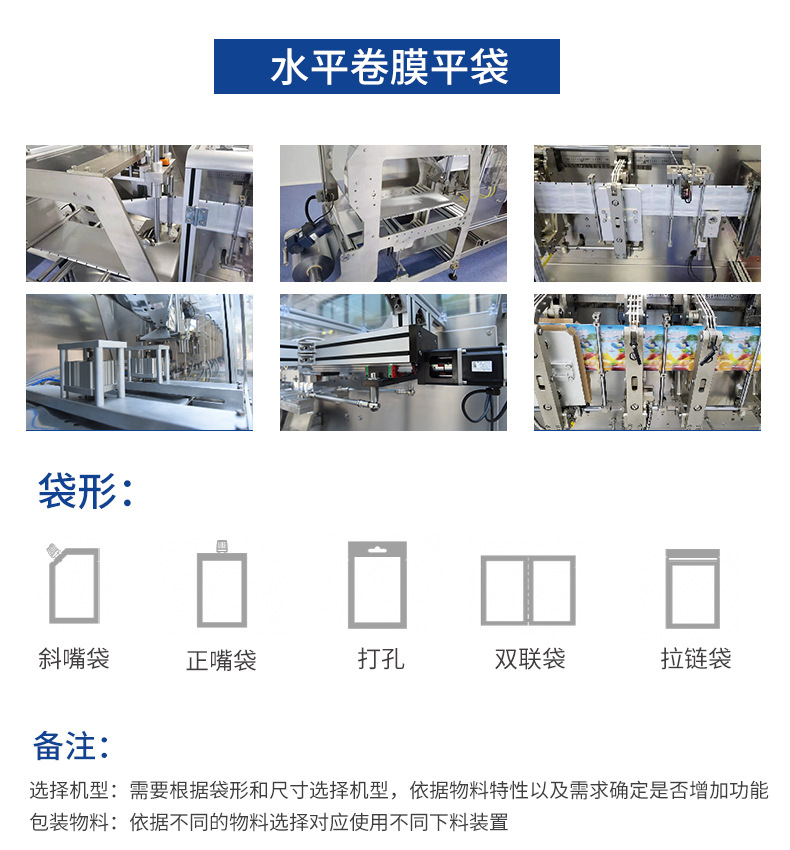 水平卷膜平袋

袋形：

斜嘴袋

正嘴袋

打孔

双联袋

拉链袋

备注：

选择机型：需要根据袋形和尺寸选择机型，依据物料特性以及需求确定是否增加功能
包装物料：依据不同的物料选择对应使用不同下料装置