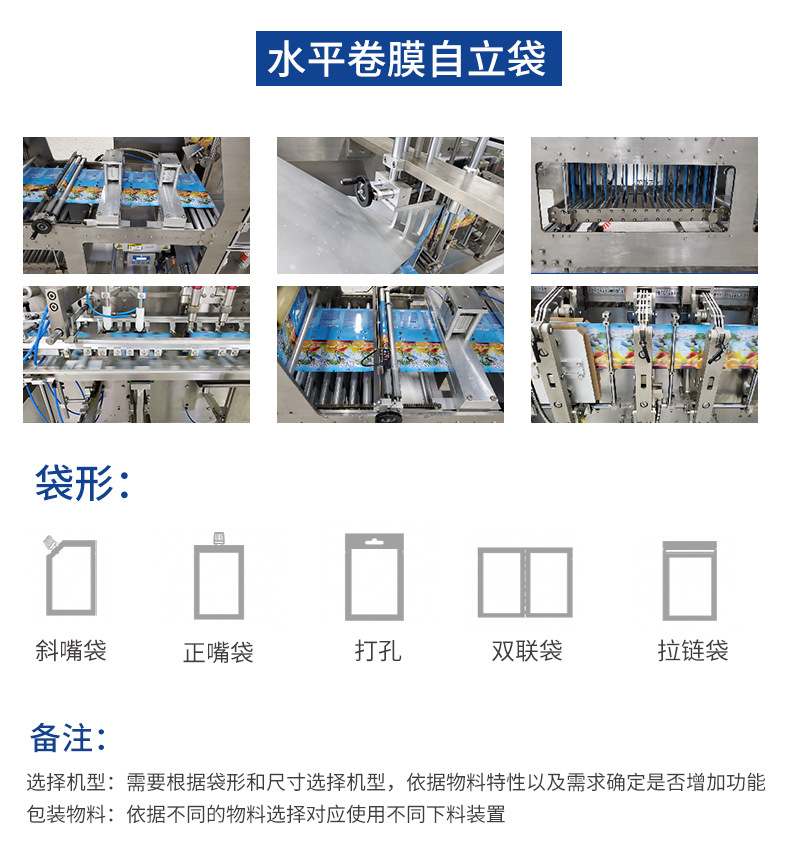 水平卷膜自立袋

袋形：

斜嘴袋

正嘴袋

打孔

双联袋

拉链袋

备注：

选择机型：需要根据袋形和尺寸选择机型，依据物料特性以及需求确定是否增加功能
包装物料：依据不同的物料选择对应使用不同下料装置