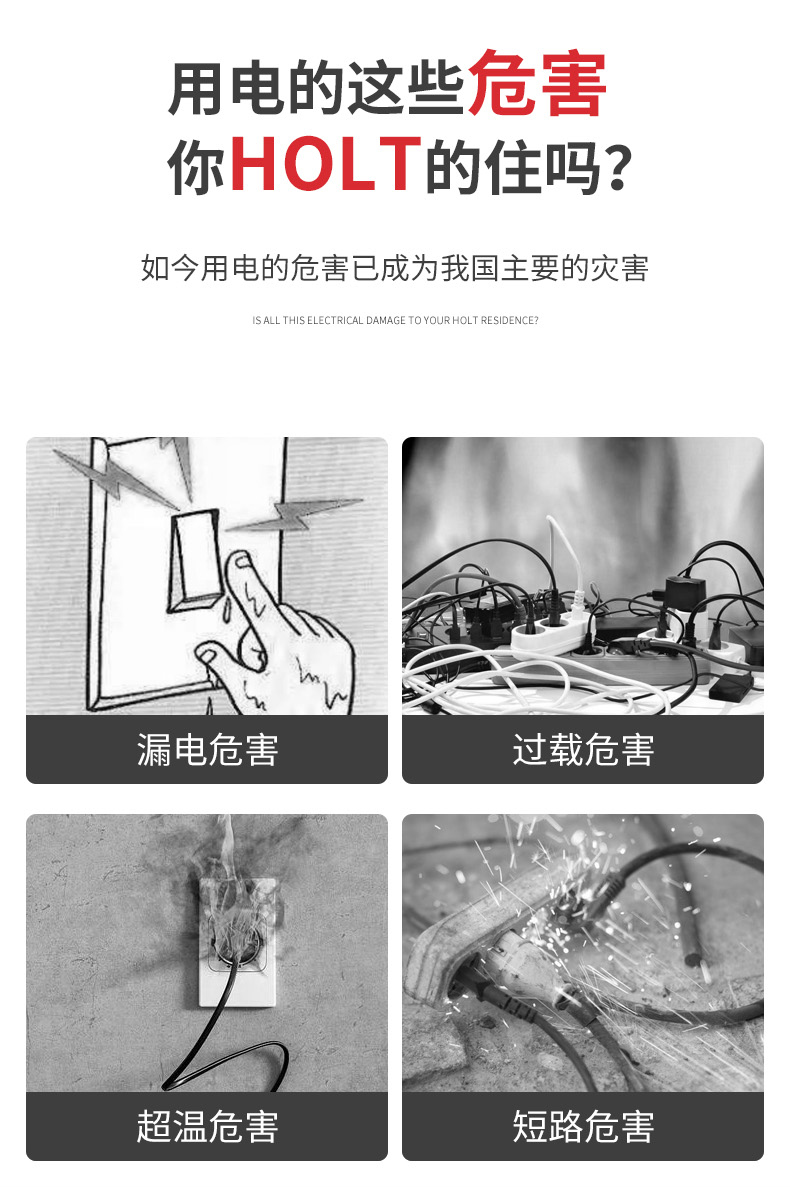 用电的这些危害
你HOLT的住吗？

如今用电的危害已成为我国主要的灾害

IS ALL THIS ELECTRICAL DAMAGE TO YOUR HOLT RESIDENCE?

漏电危害

过载危害

超温危害

短路危害