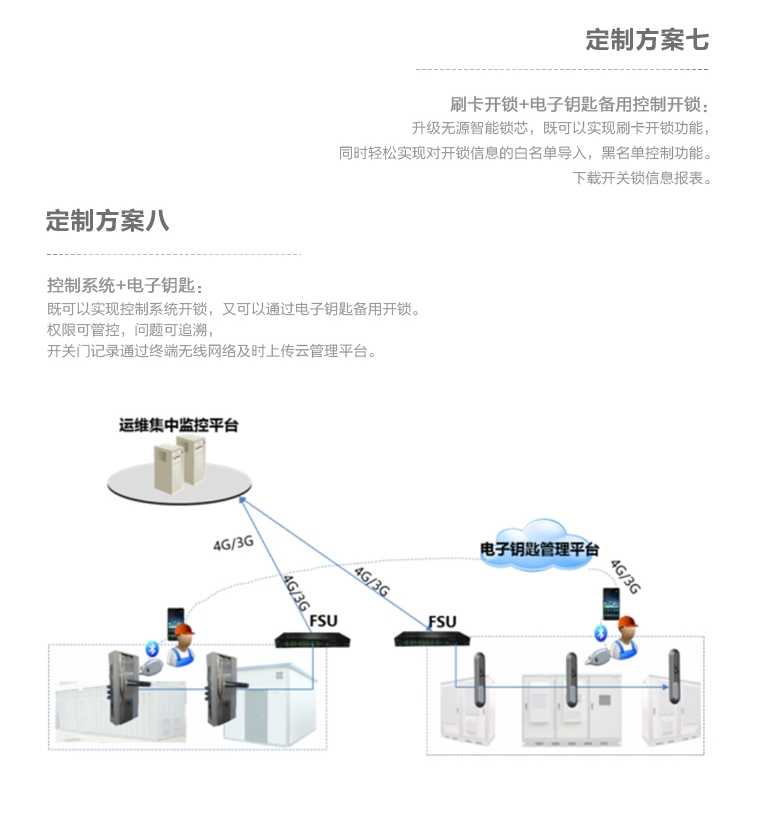 定制方案七

刷卡开锁+电子钥匙备用控制开锁：
升级无源智能锁芯，既可以实现刷卡开锁功能，
同时轻松实现对开锁信息的白名单导入，黑名单控制功能。
下载开关锁信息报表。

定制方案八

控制系统+电子钥匙：
既可以实现控制系统开锁，又可以通过电子钥匙备用开锁。
权限可管控，问题可追溯，
开关门记录通过终端无线网络及时上传云管理平台。

运维集中监控平台

4G/3G

4G/3G

4G/3G

电子钥匙管理平台

4G/3G

FSU

FSU