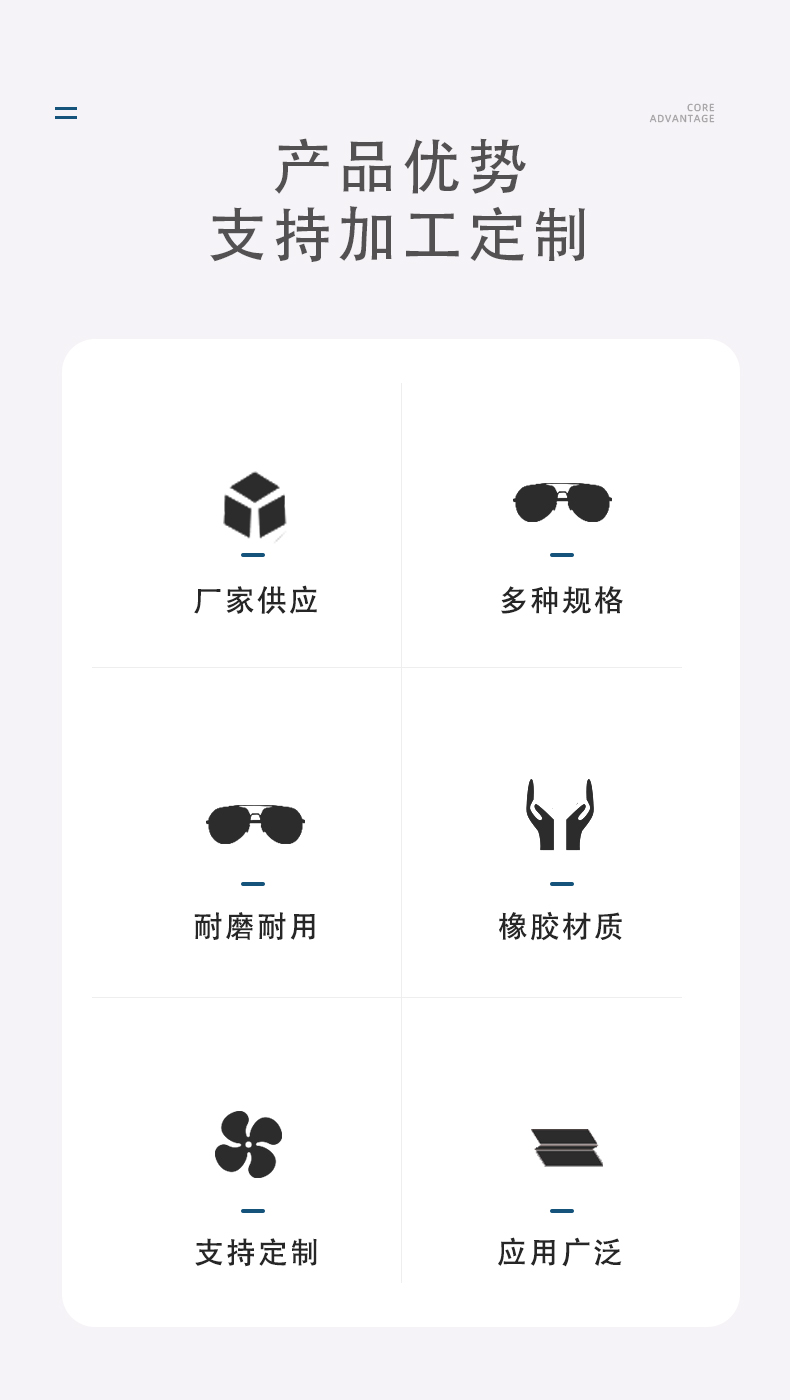 CORE
ADVANTAGE

产品优势
支持加工定制

厂家供应

多种规格

耐磨耐用

橡胶材质

支持定制

应用广泛