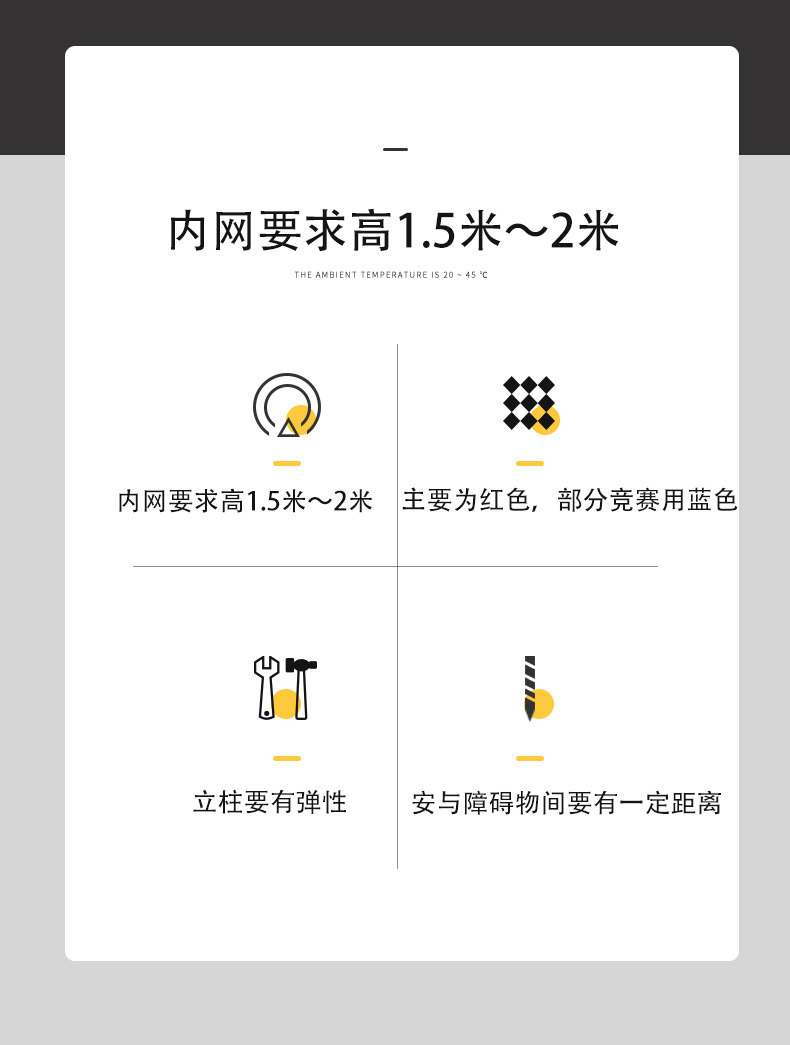 内网要求高1.5米～2米

THE AMBIENT TEMPERATURE IS 20 ~ 45 ℃

内网要求高1.5米～2米

主要为红色，部分竞赛用蓝色

立柱要有弹性

安与障碍物间要有一定距离