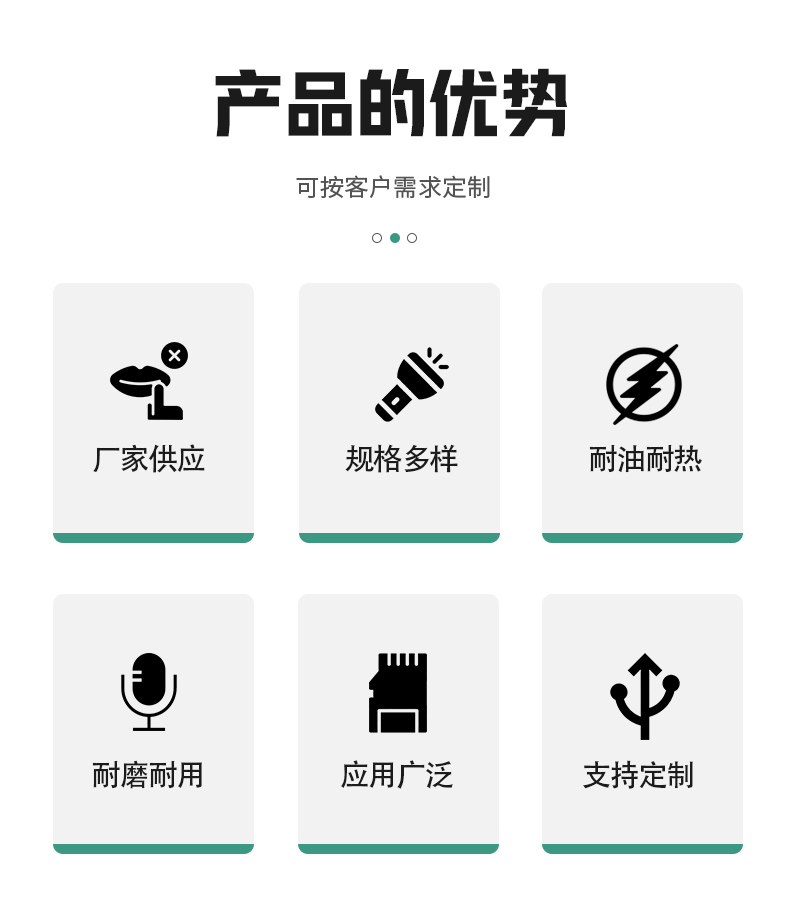 产品的优势

可按客户需求定制

厂家供应

规格多样

耐油耐热

耐磨耐用

应用广泛

支持定制