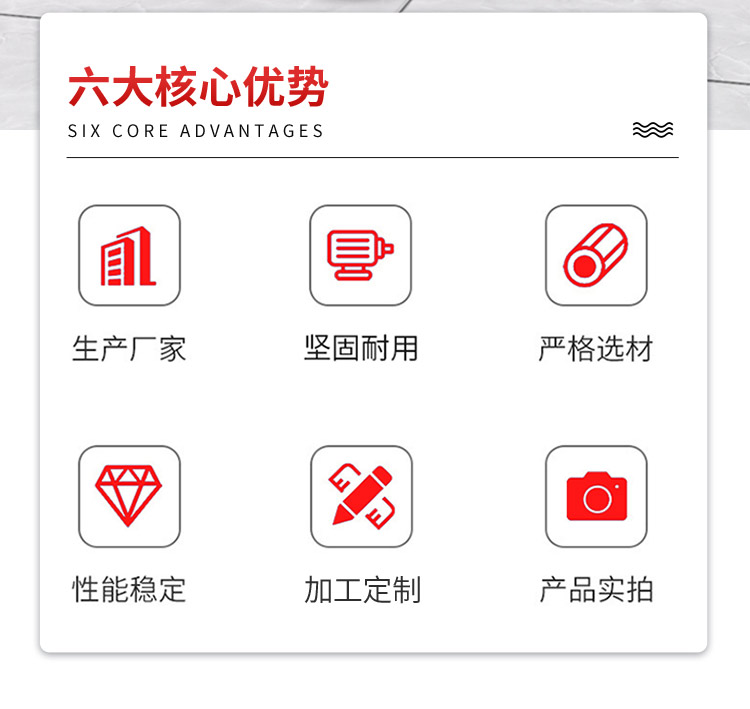 六大核心优势
SIX CORE ADVANTAGES

生产厂家

坚固耐用

严格选材

性能稳定

加工定制

产品实拍