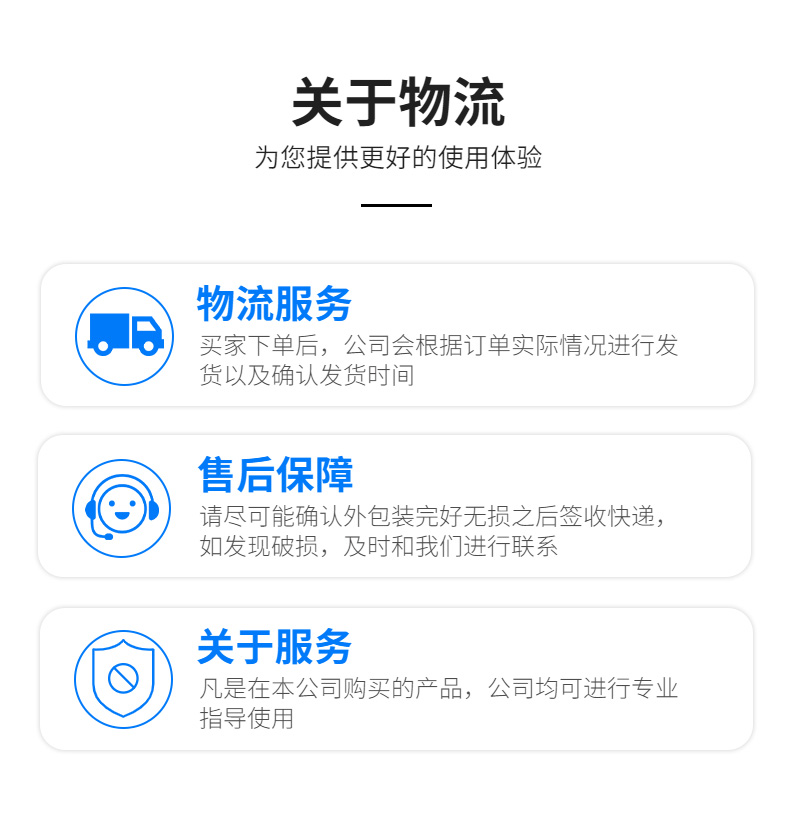 关于物流

为您提供更好的使用体验

物流服务

买家下单后，公司会根据订单实际情况进行发货以及确认发货时间

售后保障

请尽可能确认外包装完好无损之后签收快递，如发现破损，及时和我们进行联系

关于服务

凡是在本公司购买的产品，公司均可进行专业指导使用