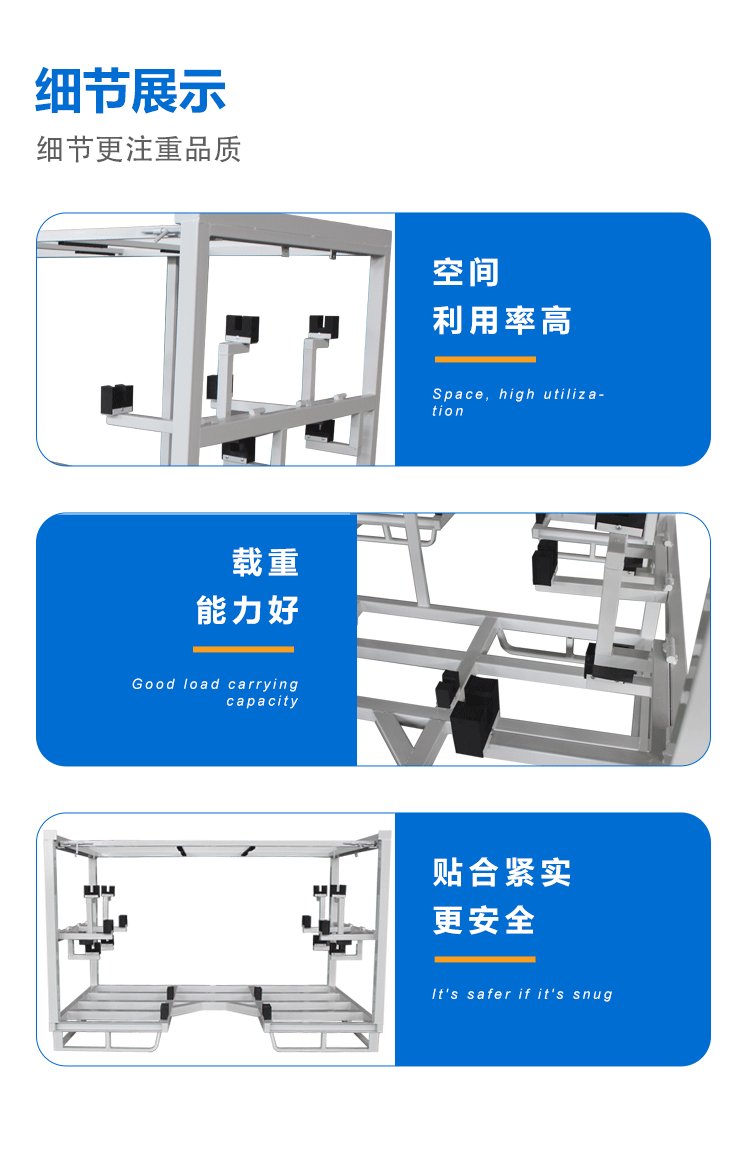 细节展示

细节更注重品质

空间
利用率高

Space, high utilization

载重
能力好

Good load carrying capacity

贴合紧实
更安全

It's safer if it's snug