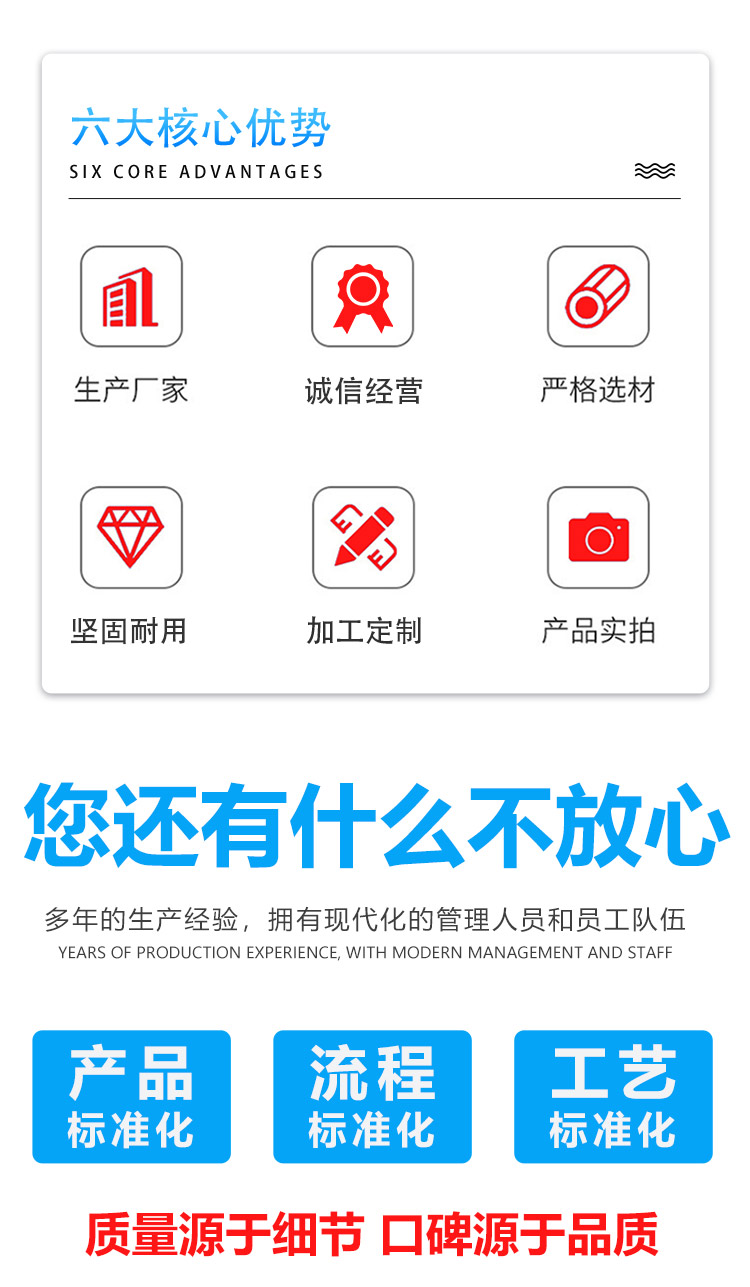 六大核心优势
SIX CORE ADVANTAGES

生产厂家

诚信经营

严格选材

坚固耐用

加工定制

产品实拍

您还有什么不放心

多年的生产经验，拥有现代化的管理人员和员工队伍
YEARS OF PRODUCTION EXPERIENCE, WITH MODERN MANAGEMENT AND STAFF

产品
标准化

流程
标准化

工艺
标准化

质量源于细节 口碑源于品质