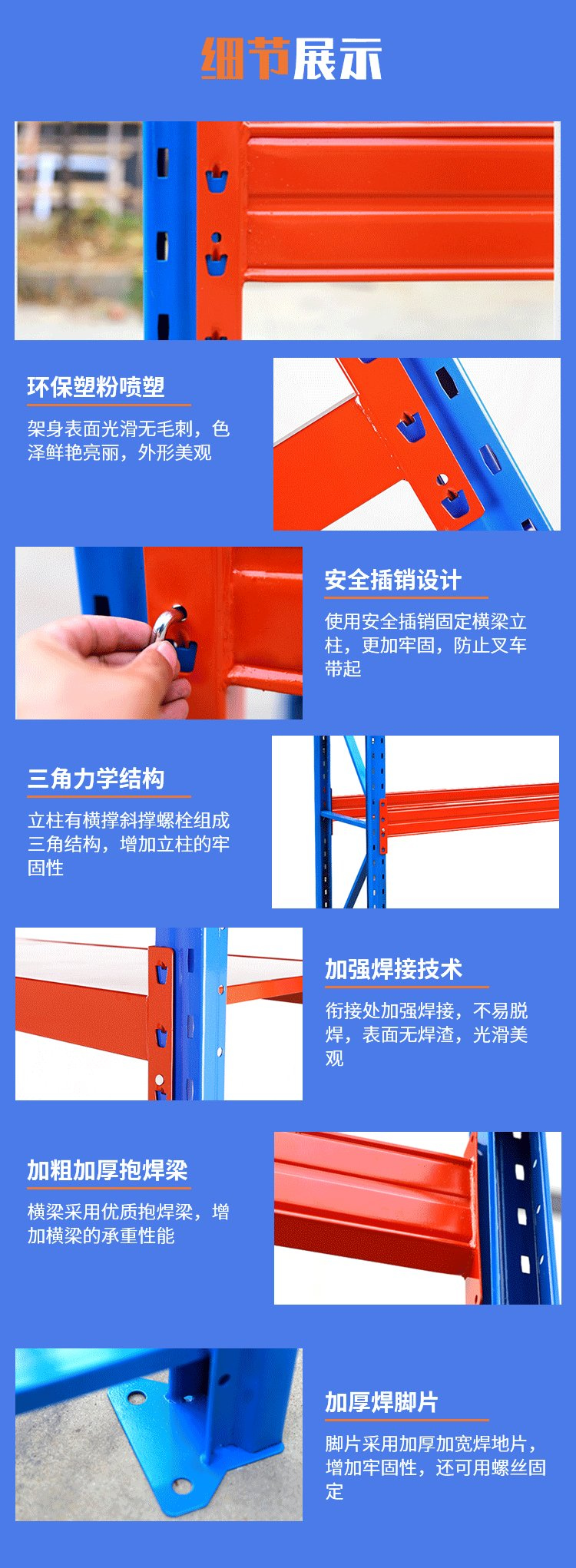 细节展示

环保塑粉喷塑

架身表面光滑无毛刺，色泽鲜艳亮丽，外形美观

安全插销设计

使用安全插销固定横梁立柱，更加牢固，防止叉车带起

三角力学结构

立柱有横撑斜撑螺栓组成三角结构，增加立柱的牢固性

加强焊接技术

衔接处加强焊接，不易脱焊，表面无焊渣，光滑美观

加粗加厚抱焊梁

横梁采用优质抱焊梁，增加横梁的承重性能

加厚焊脚片

脚片采用加厚加宽焊地片，增加牢固性，还可用螺丝固定