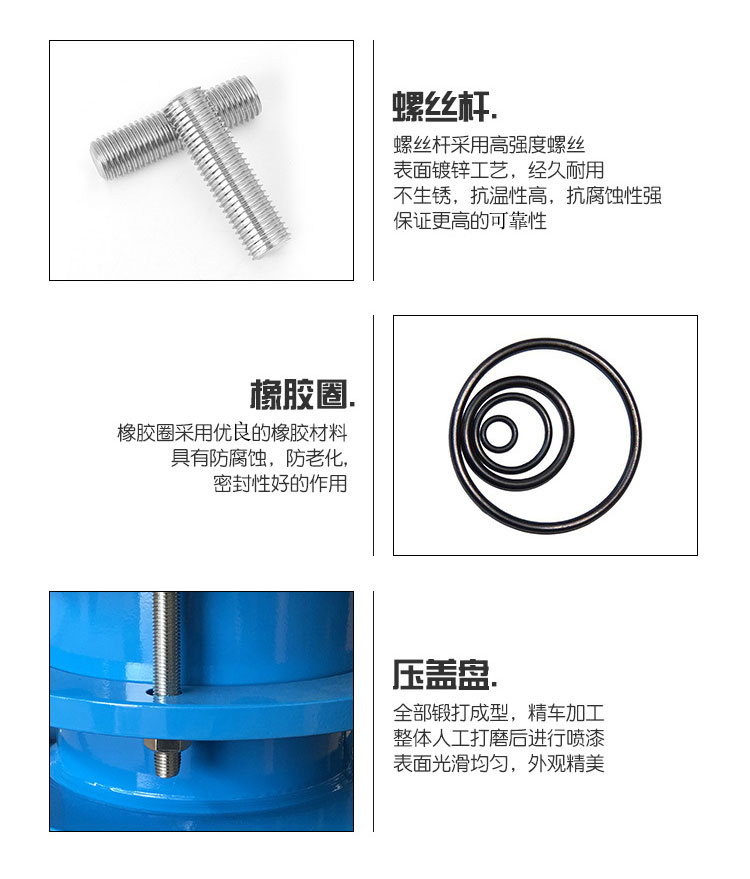 螺丝杆.

螺丝杆采用高强度螺丝
表面镀锌工艺，经久耐用
不生锈，抗温性高，抗腐蚀性强
保证更高的可靠性

橡胶圈.

橡胶圈采用优良的橡胶材料
具有防腐蚀，防老化，
密封性好的作用

压盖盘.

全部锻打成型，精车加工
整体人工打磨后进行喷漆
表面光滑均匀，外观精美